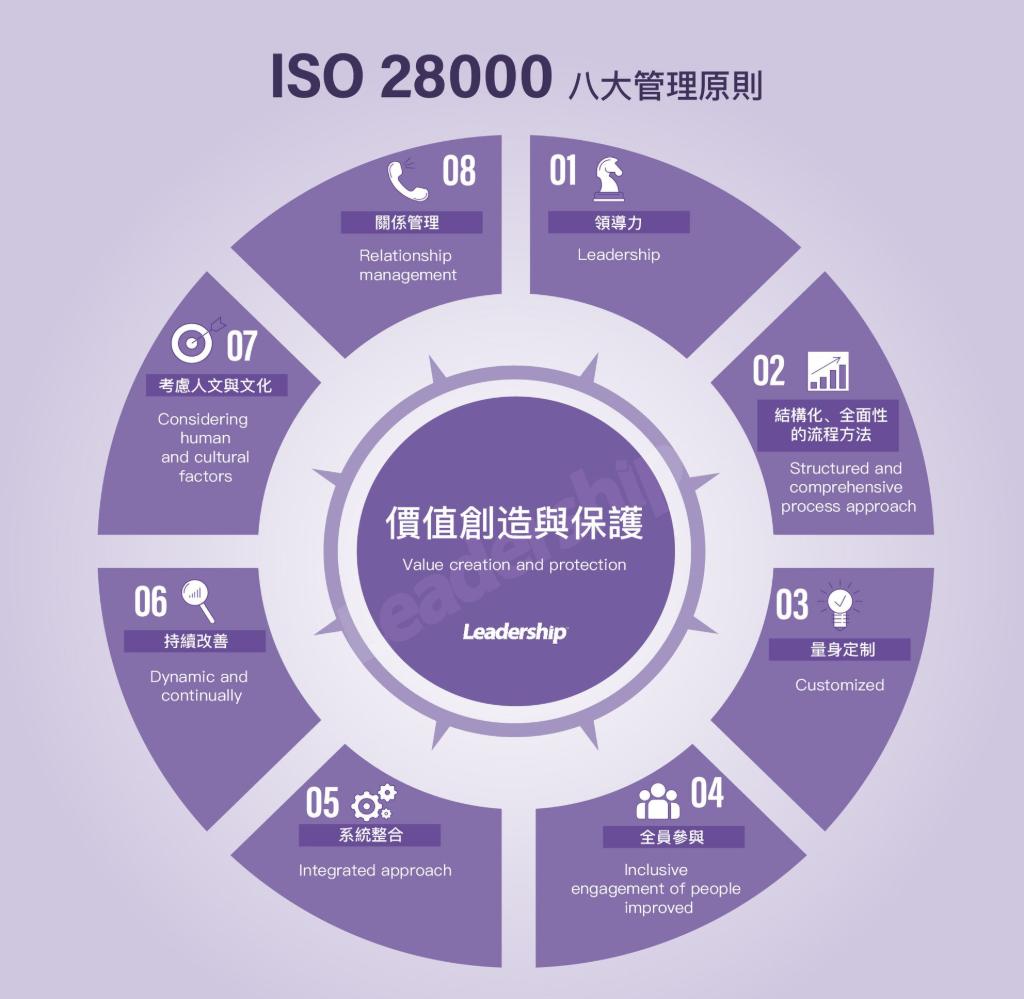 ISO 28000 八大管理原則

01
領導力
Leadership

02
結構化、全面性的流程方法
Structured and comprehensive process approach

03
量身定制
Customized

04
全員參與
Inclusive engagement of people improved

05
系統整合
Integrated approach

06
持續改善
Dynamic and continually

07
考慮人文與文化
Considering human and cultural factors

08
關係管理
Relationship management

價值創造與保護
Value creation and protection
Leadership

Leadership